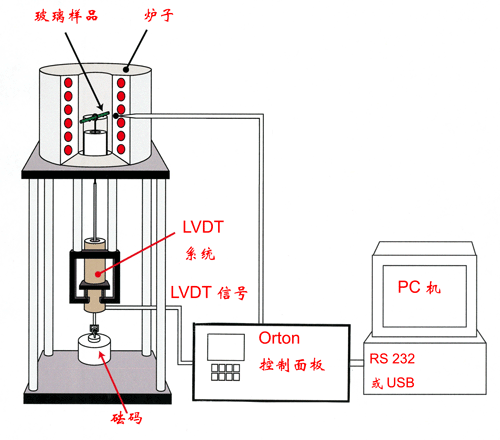 玻璃样品

炉子

LVDT
系统

LVDT 信号

PC 机

Orton
控制面板

RS 232
或 USB

砝码