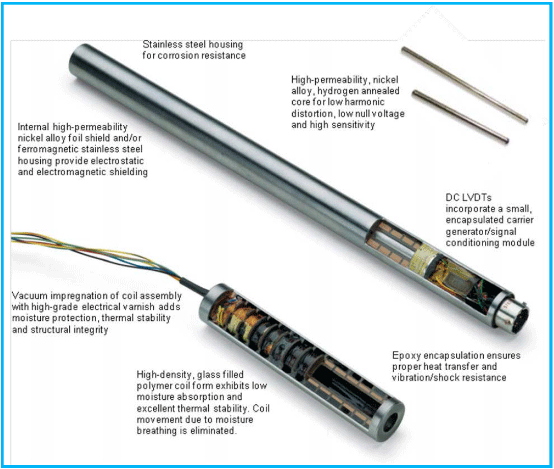 Stainless steel housing for corrosion resistance

High-permeability, nickel alloy, hydrogen annealed core for low harmonic distortion, low null voltage and high sensitivity

Internal high-permeability nickel alloy foil shield and/or ferromagnetic stainless steel housing provide electrostatic and electromagnetic shielding

DC LVDTs incorporate a small, encapsulated carrier generator/signal conditioning module

Vacuum impregnation of coil assembly with high-grade electrical varnish adds moisture protection, thermal stability and structural integrity

Epoxy encapsulation ensures proper heat transfer and vibration/shock resistance

High-density, glass filled polymer coil form exhibits low moisture absorption and excellent thermal stability. Coil movement due to moisture breathing is eliminated.